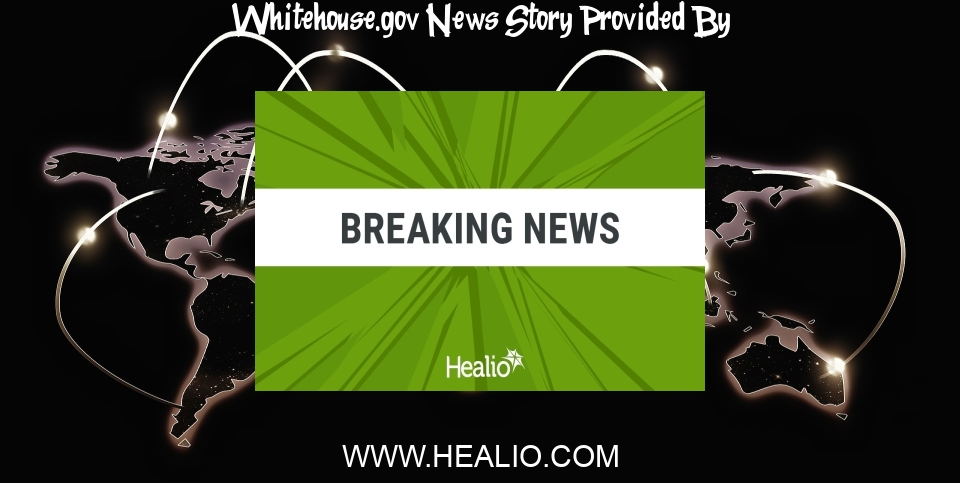 Whitehouse.gov News Story Provided By

BREAKING NEWS

Healio

WWW.HEALIO.COM